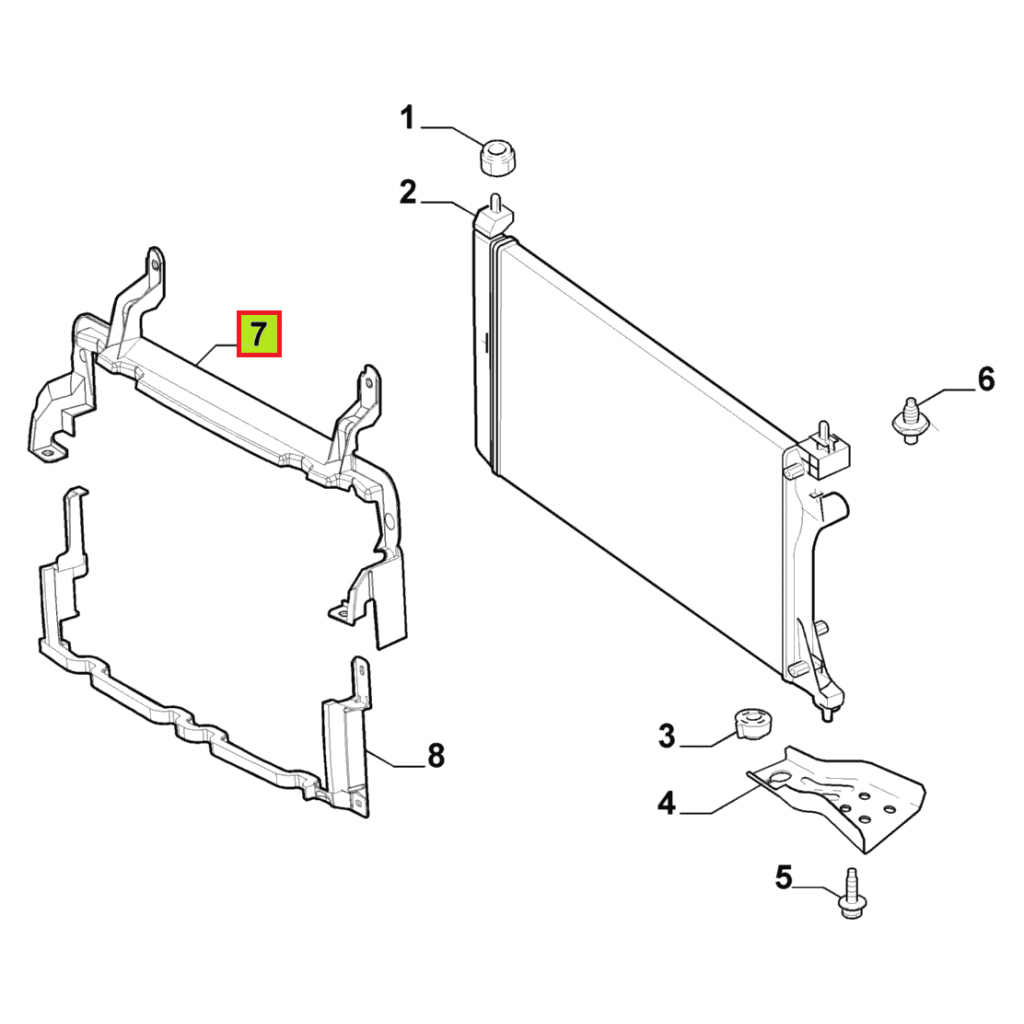 1
2
7
6
8
3
4
5