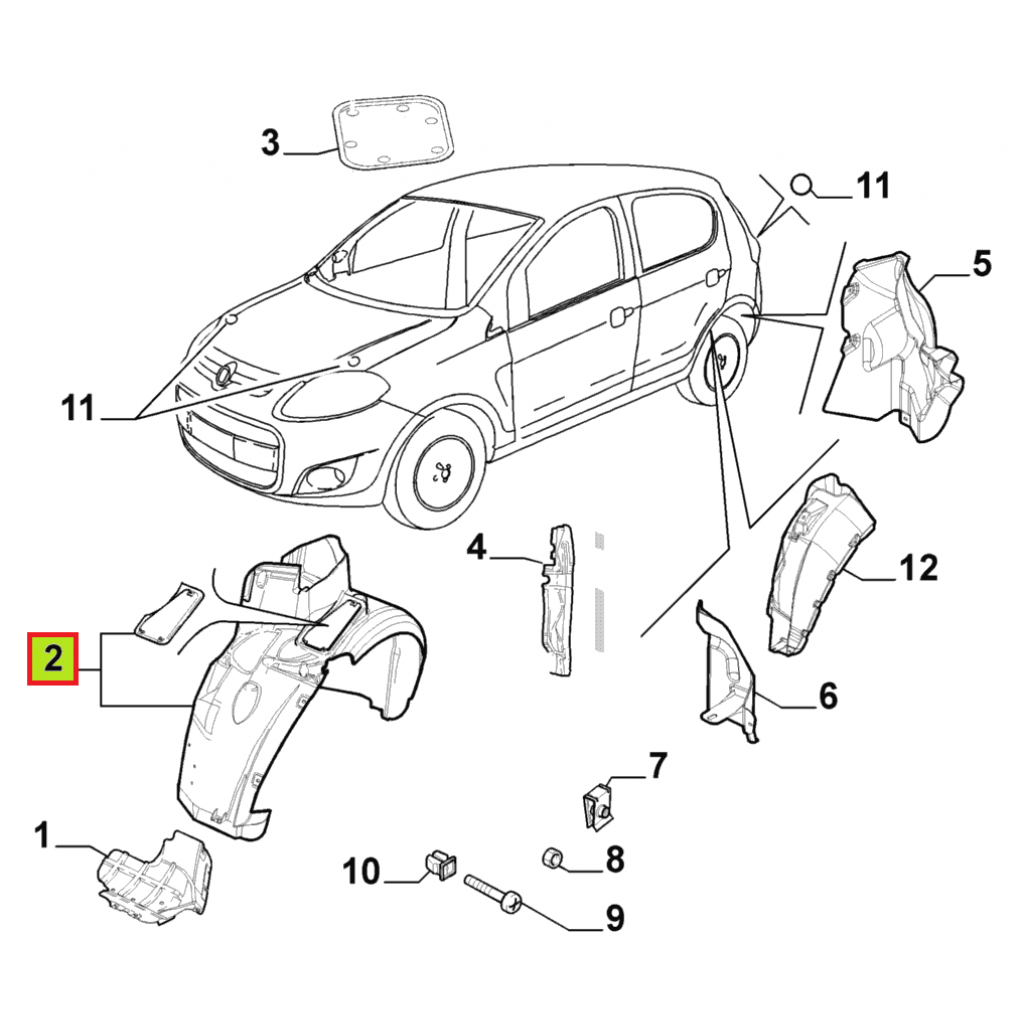 3
11
5
11
4
12
2
6
7
1
10
8
9