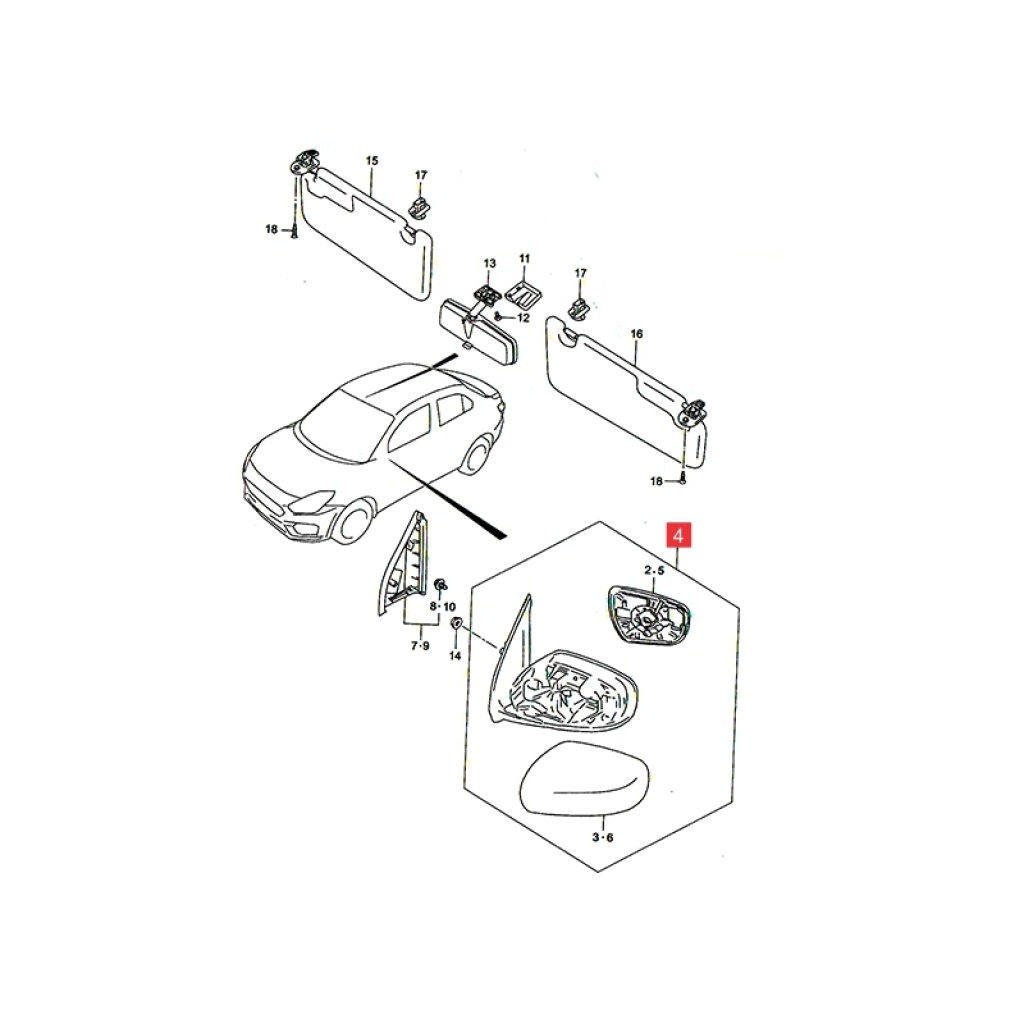 15
17
18
13
11
12
17
16
18
4
2·5
8·10
7·9
14
3·6