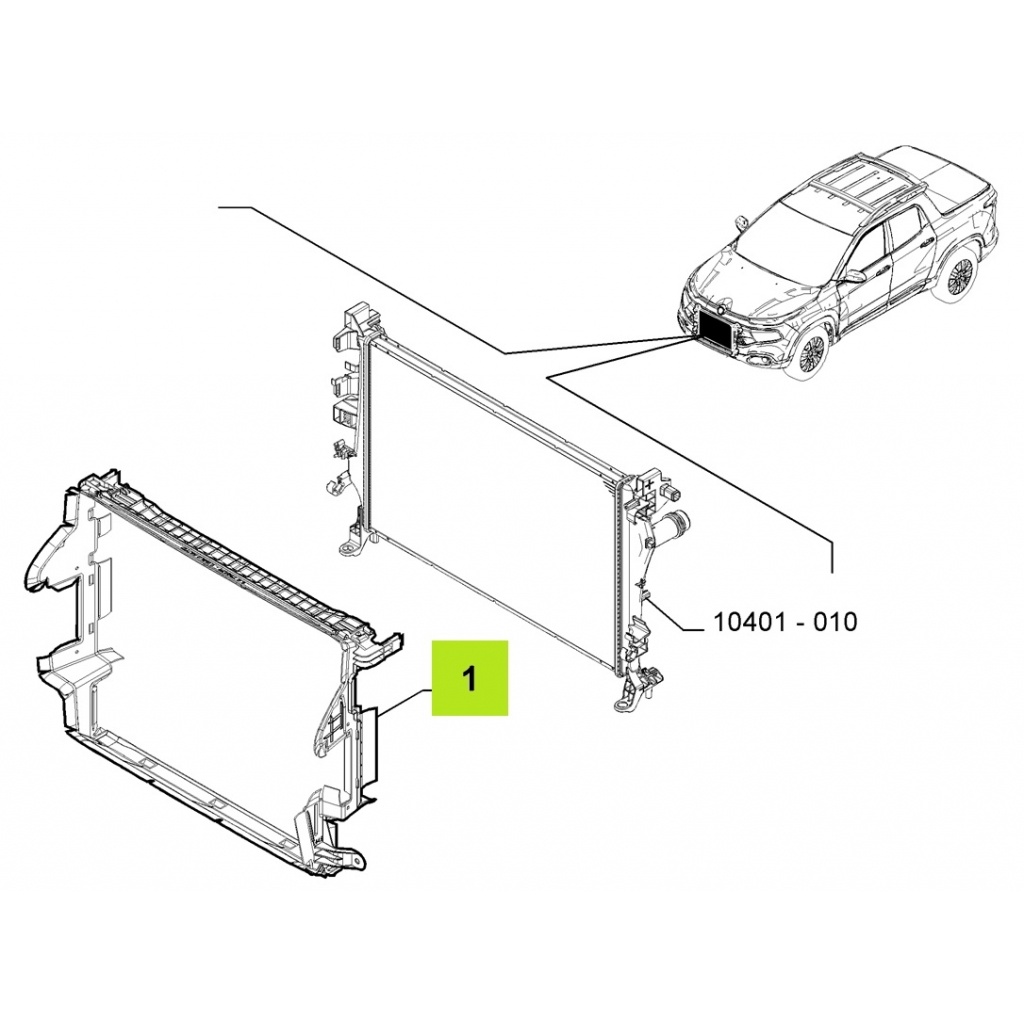 10401 - 010

1