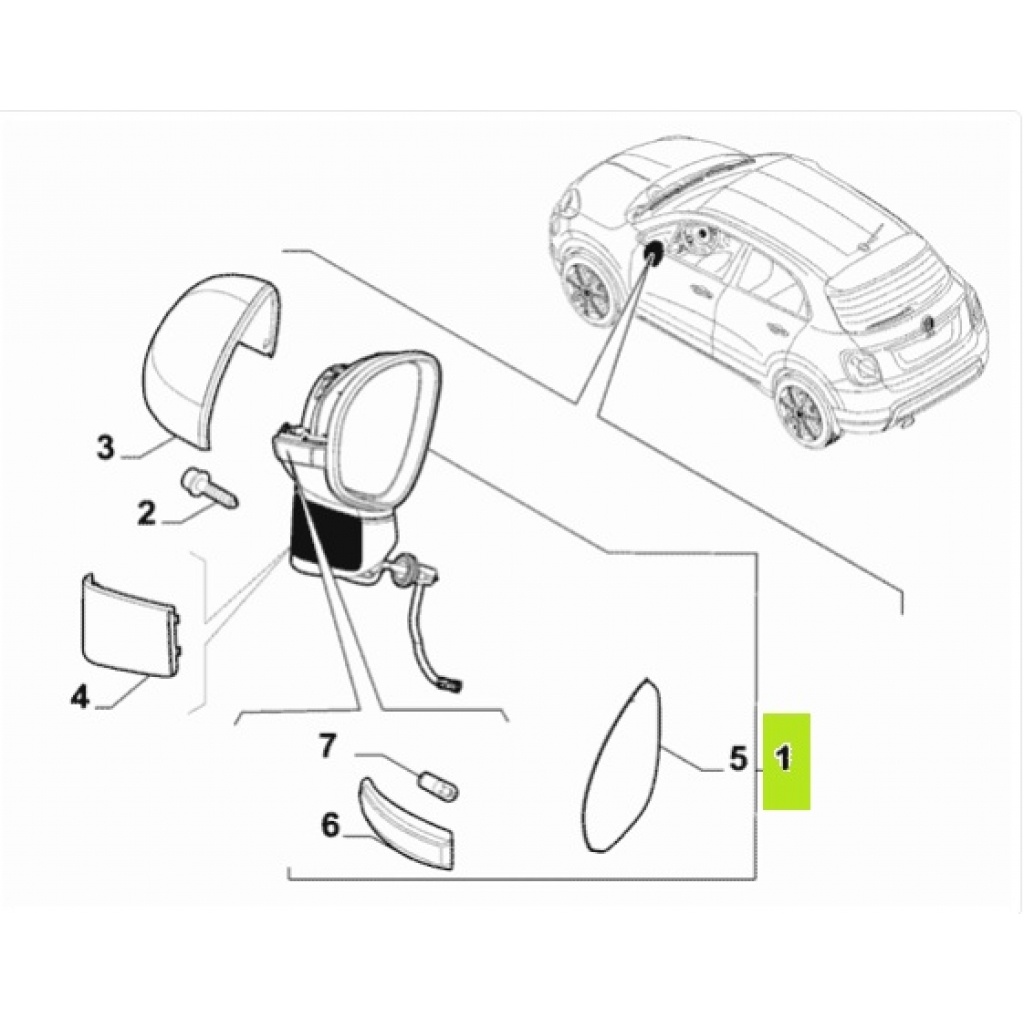 3
2
4
7
6
5
1