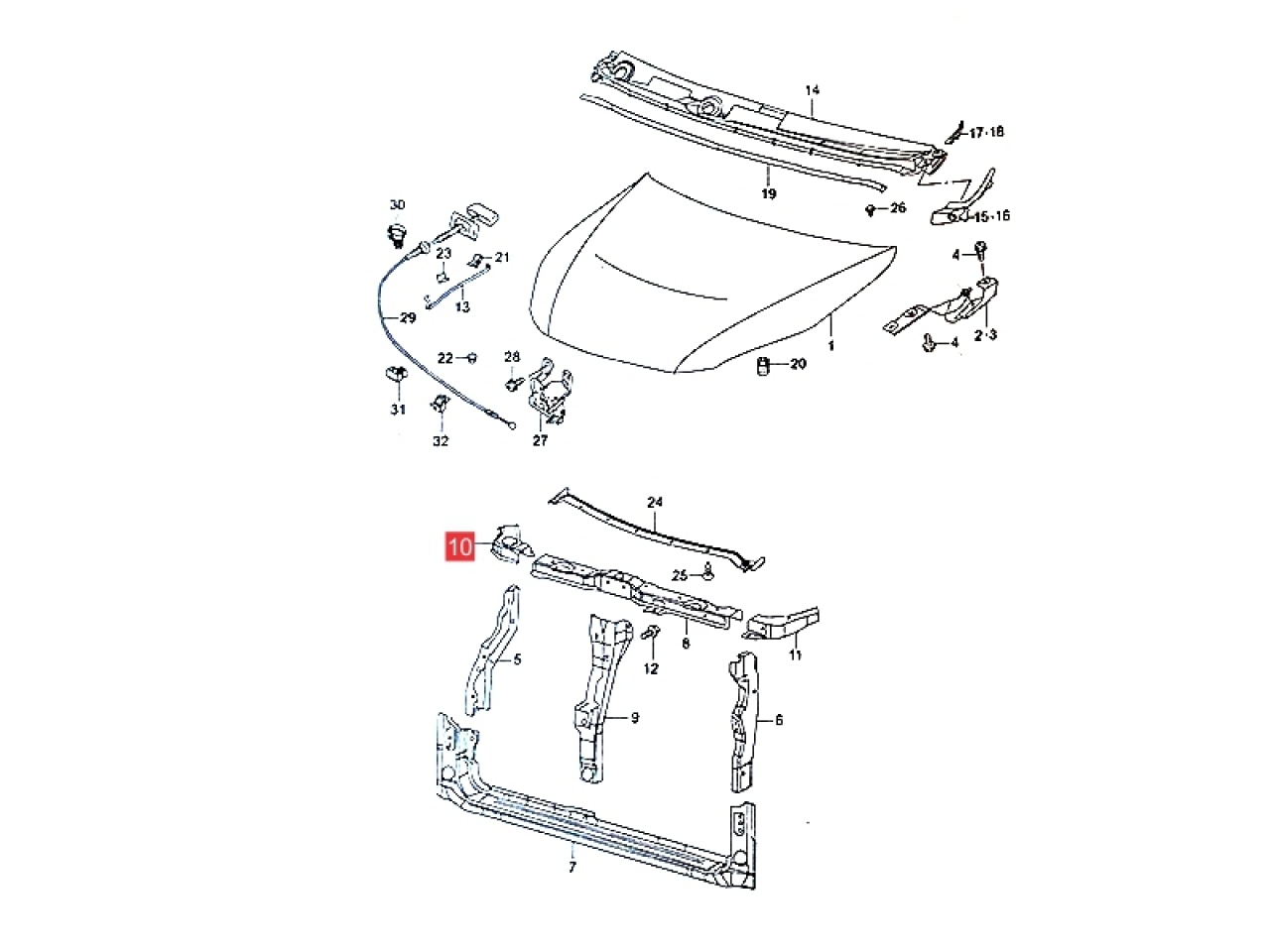 14
17·18
19
26
15·16
30
23
21
13
29
4
2·3
4
1
22
28
20
31
32
27
24
10
25
8
11
5
12
9
6
7