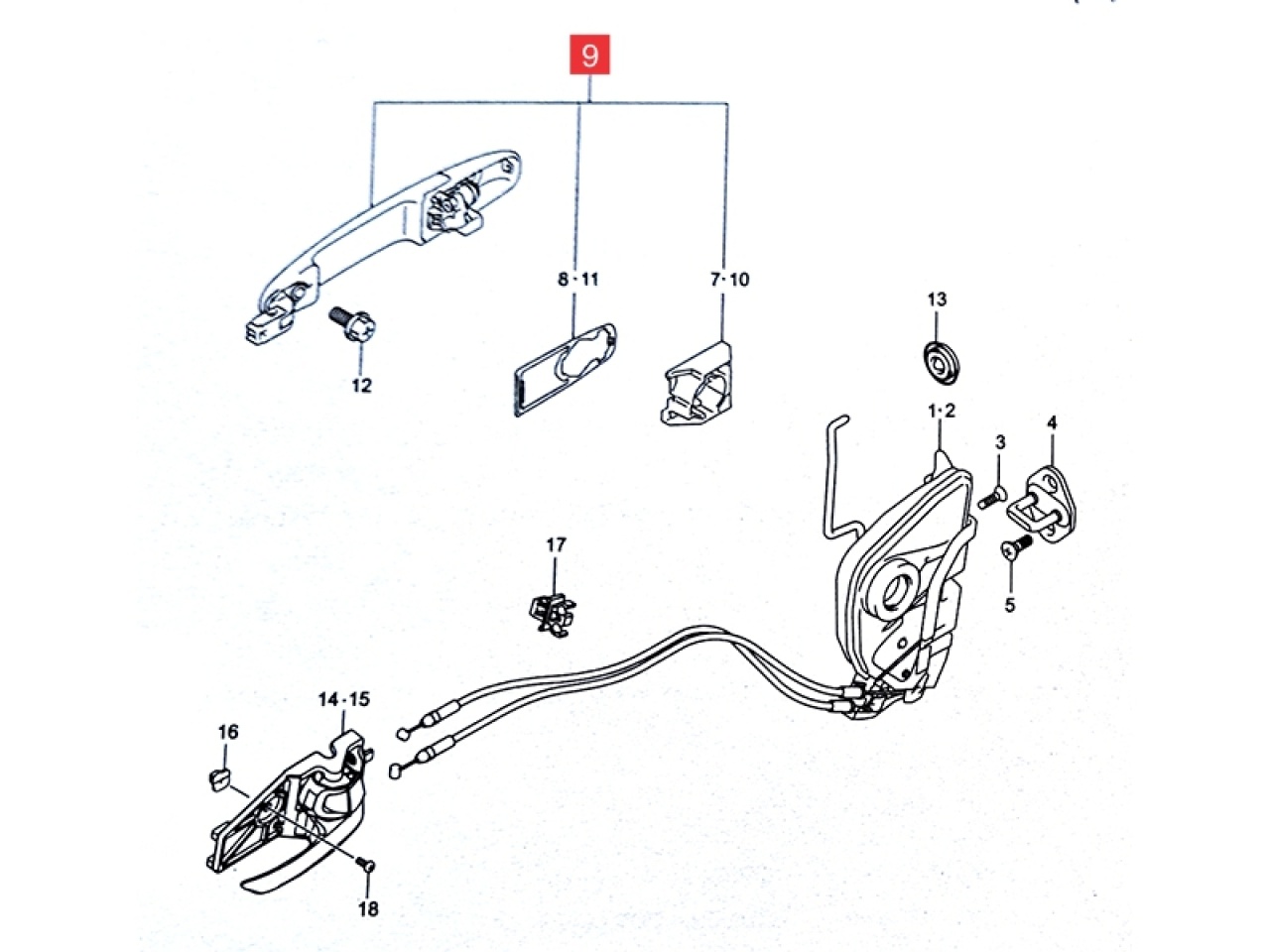 9
8·11
7·10
12
13
1·2
3
4
5
17
14·15
16
18