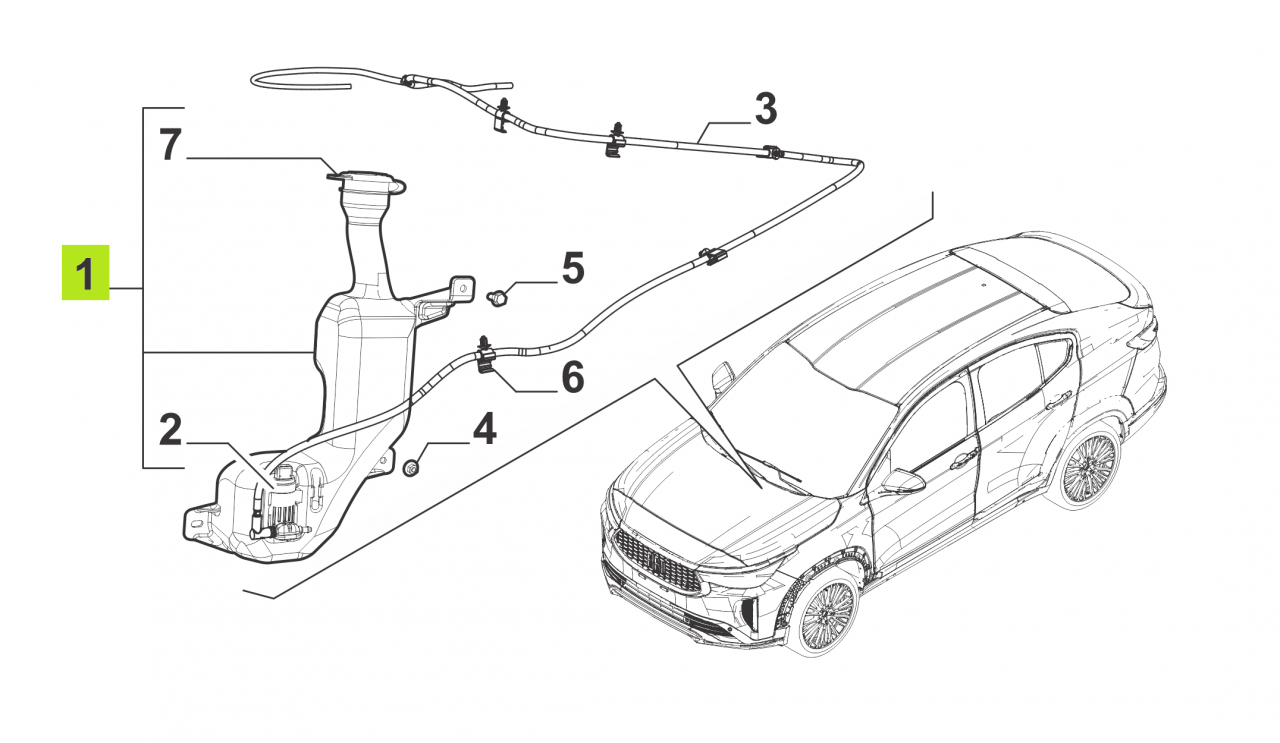 3
7
1
5
6
2
4