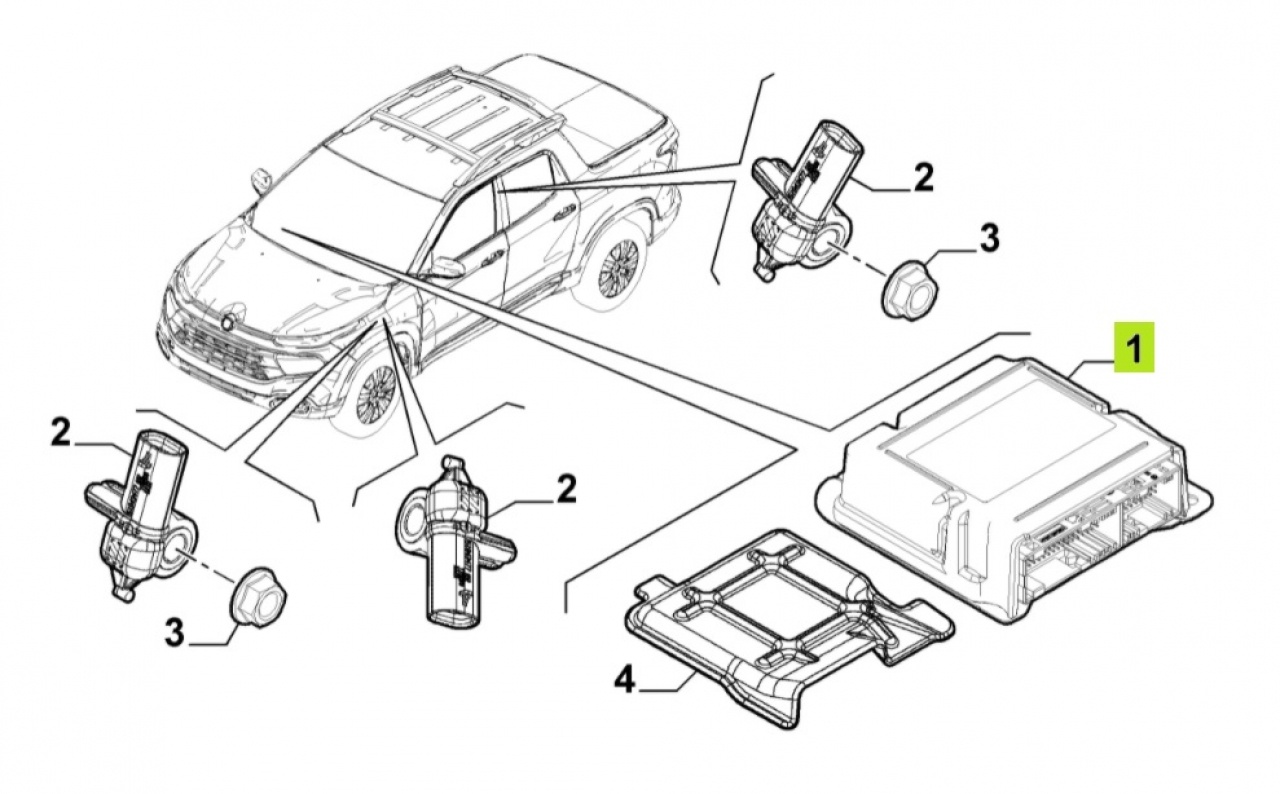 2
3
1
2
2
3
4