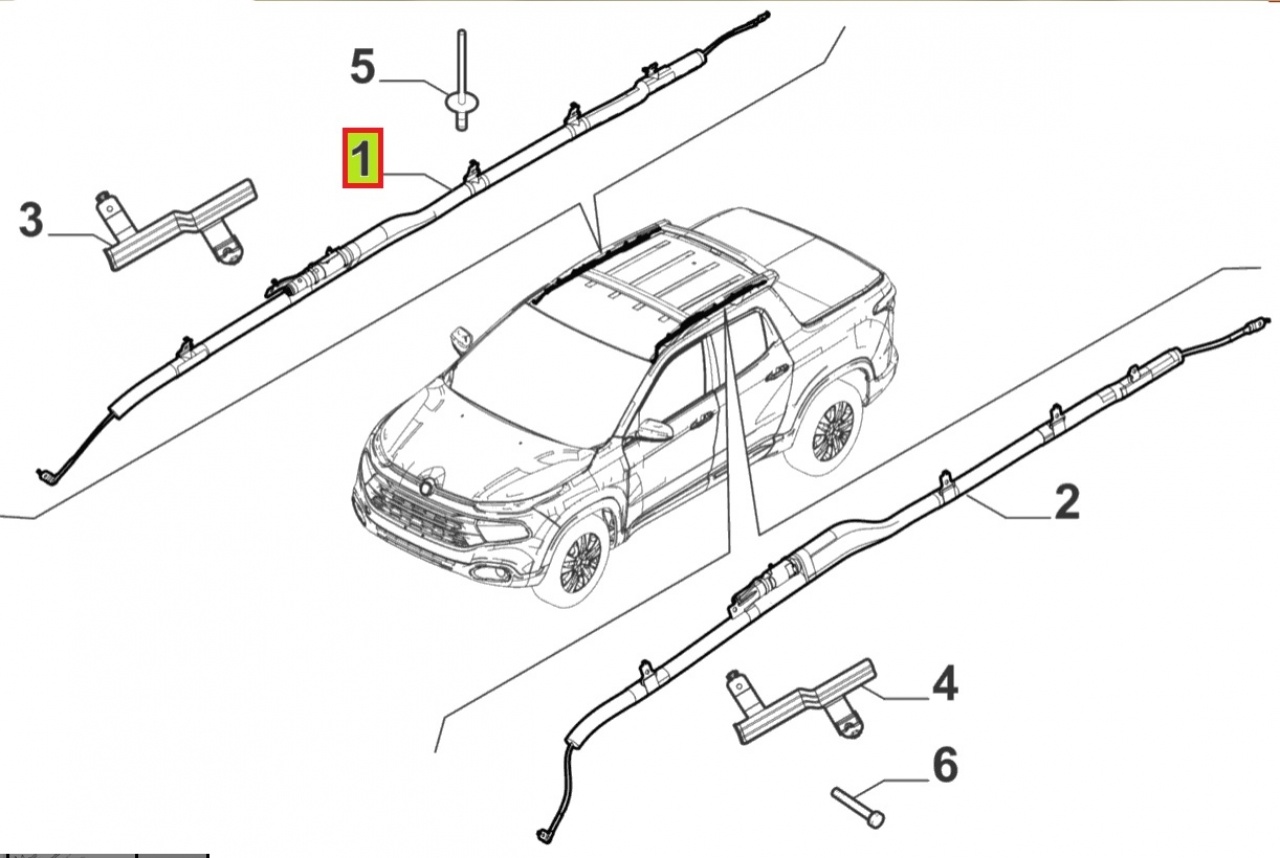 5
1
3
2
4
6