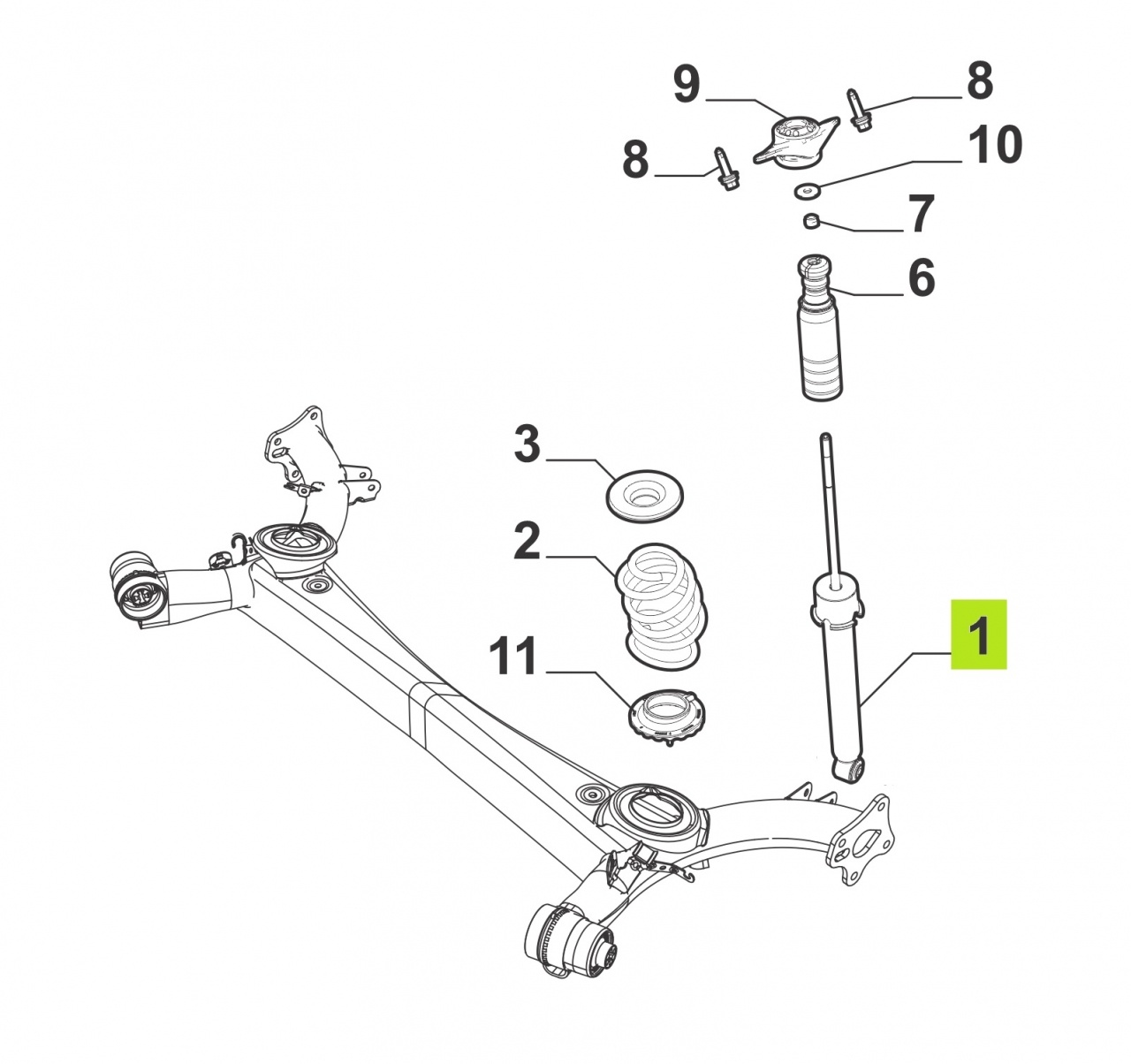 9
8
8
10
7
6
3
2
11
1