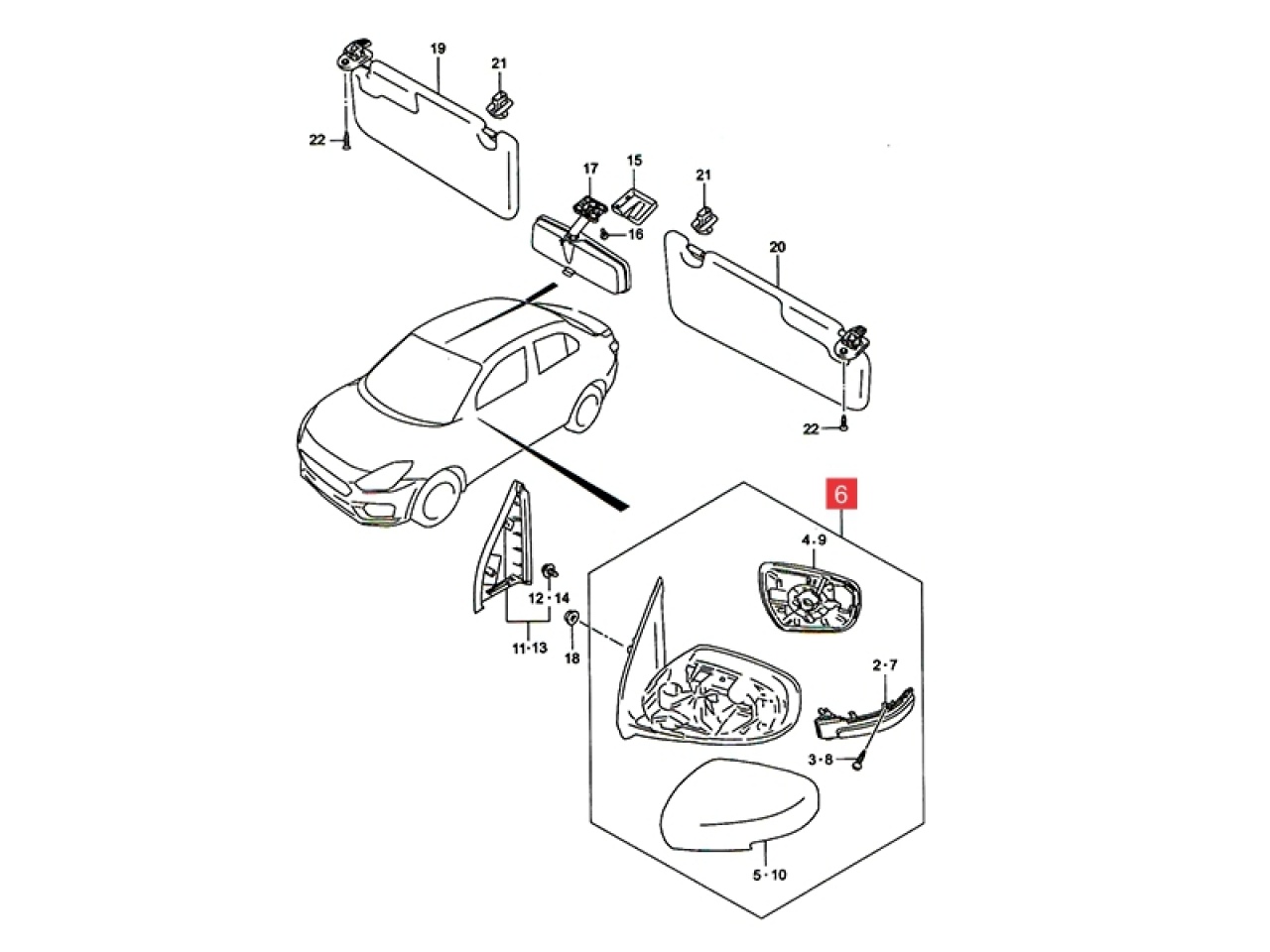 19
21
22
17
15
16
21
20
22
6
4·9
12·14
11·13
18
2·7
3·8
5·10