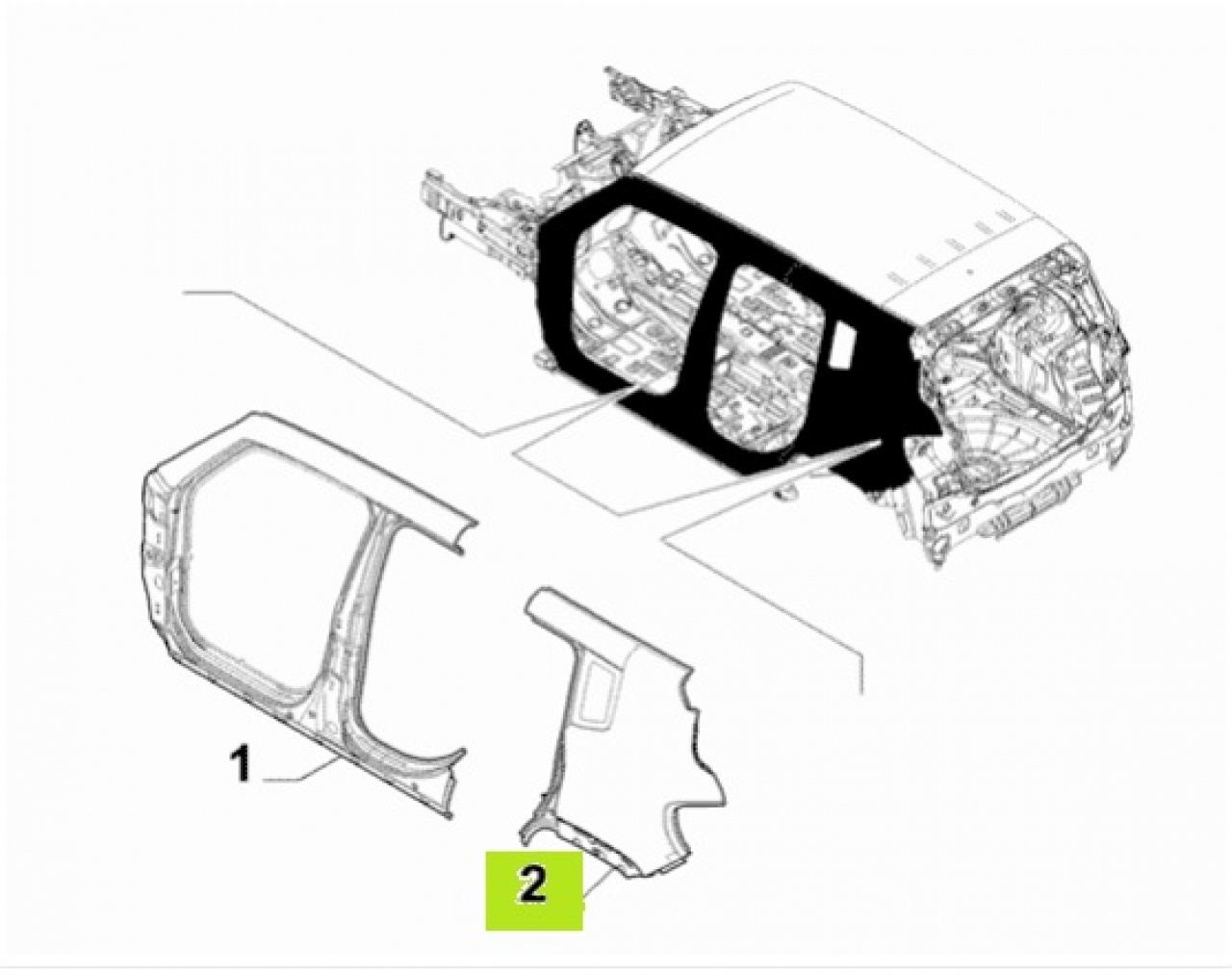 1

2