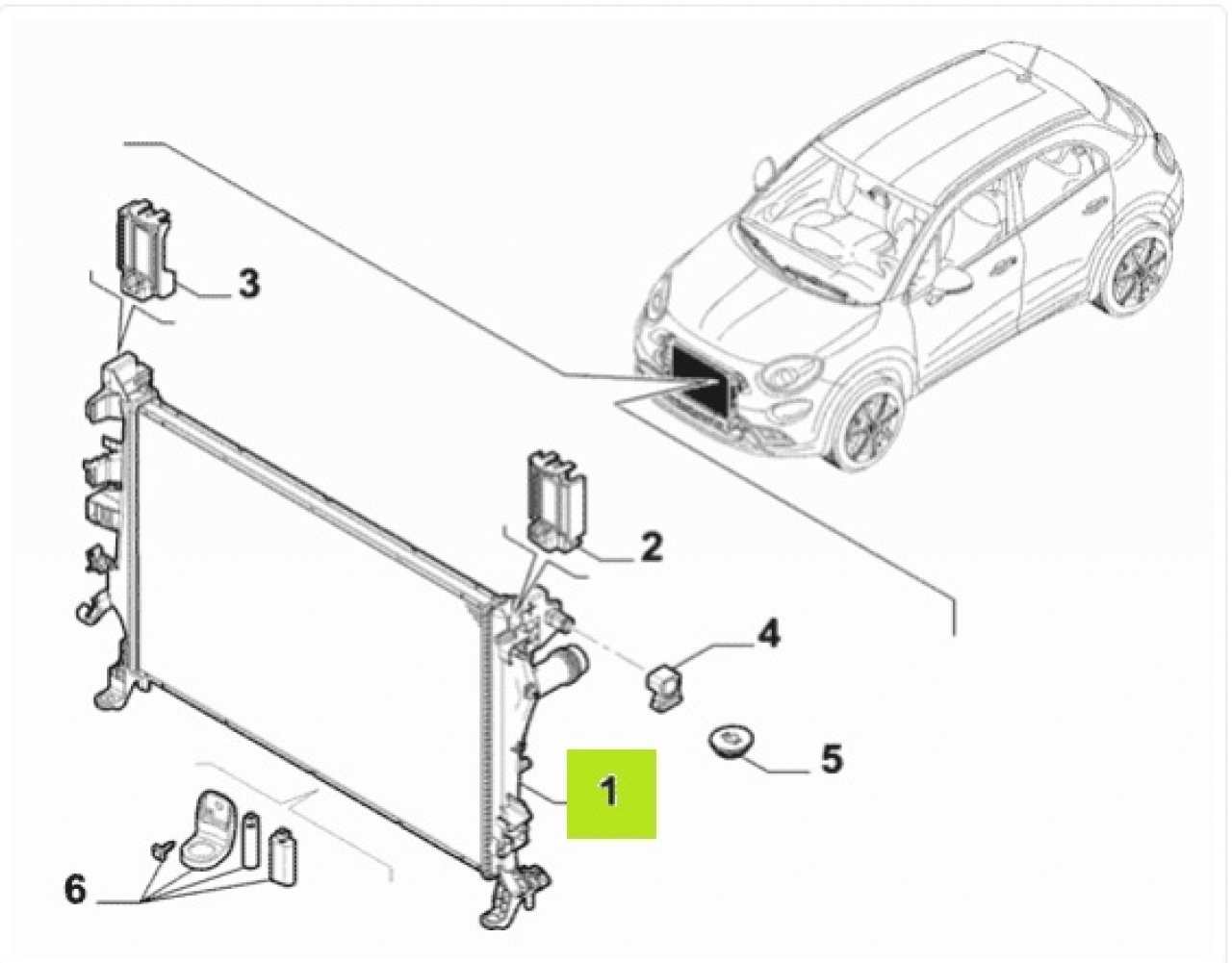 3

2

4

5

1

6