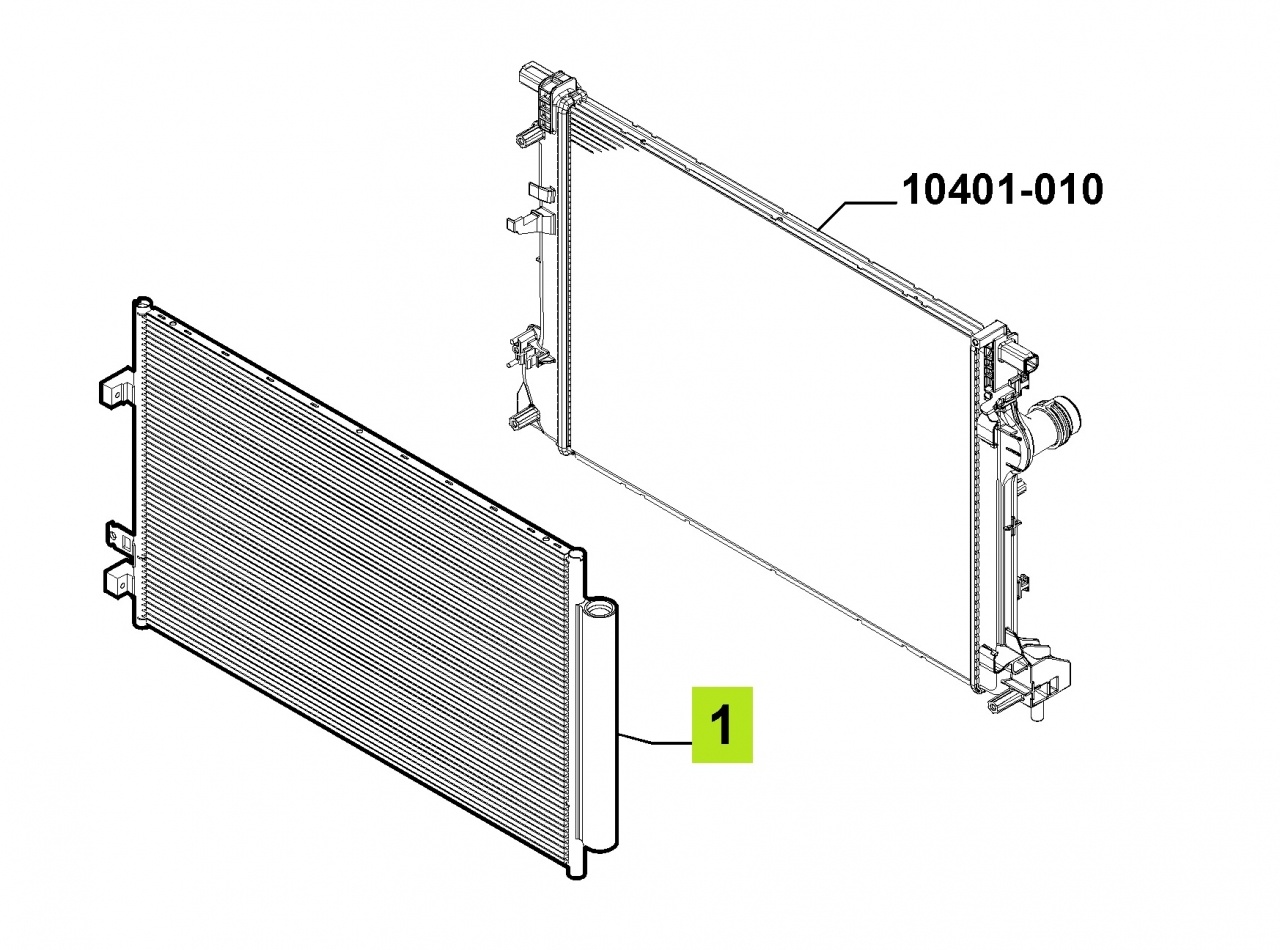 10401-010

1