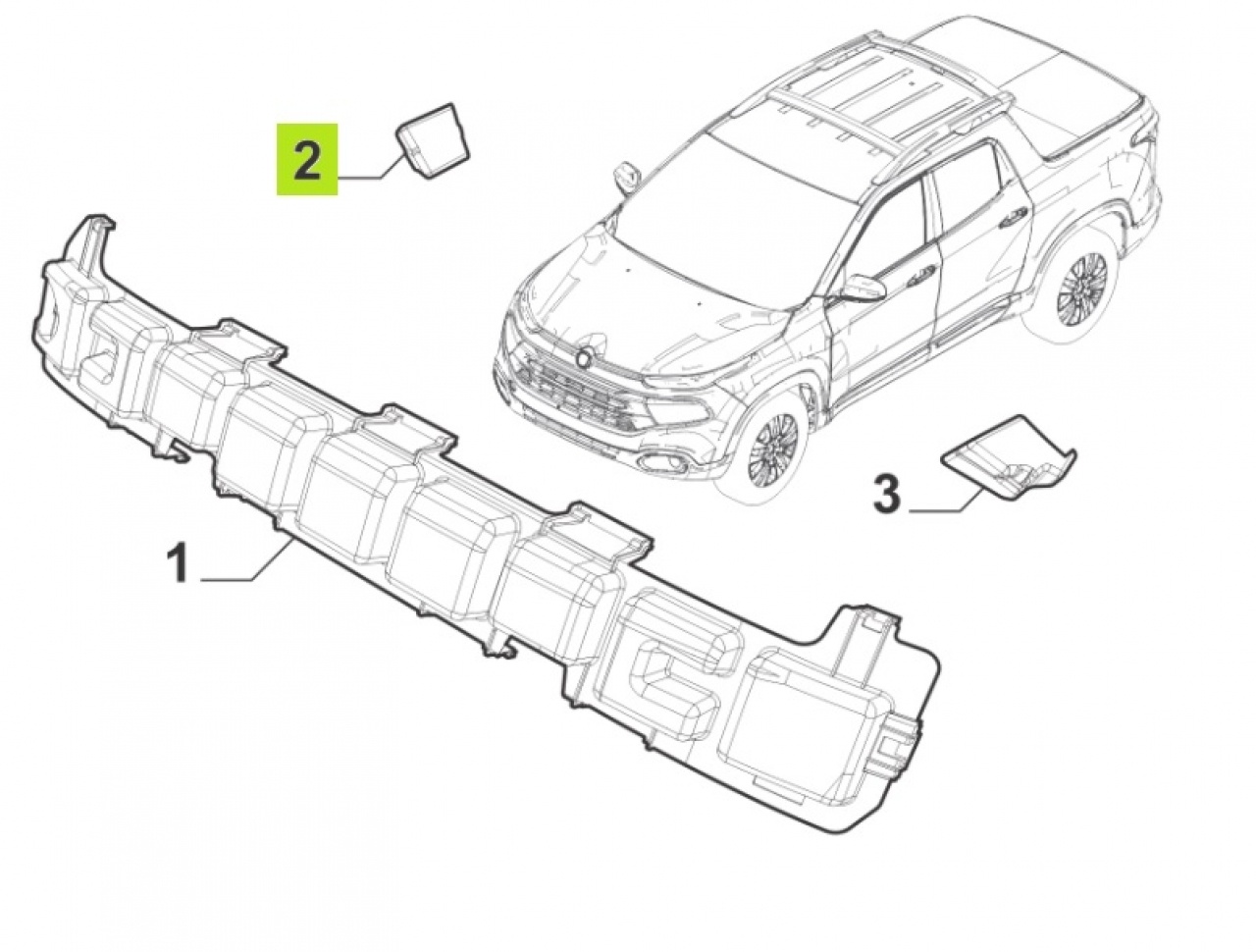 2

3

1