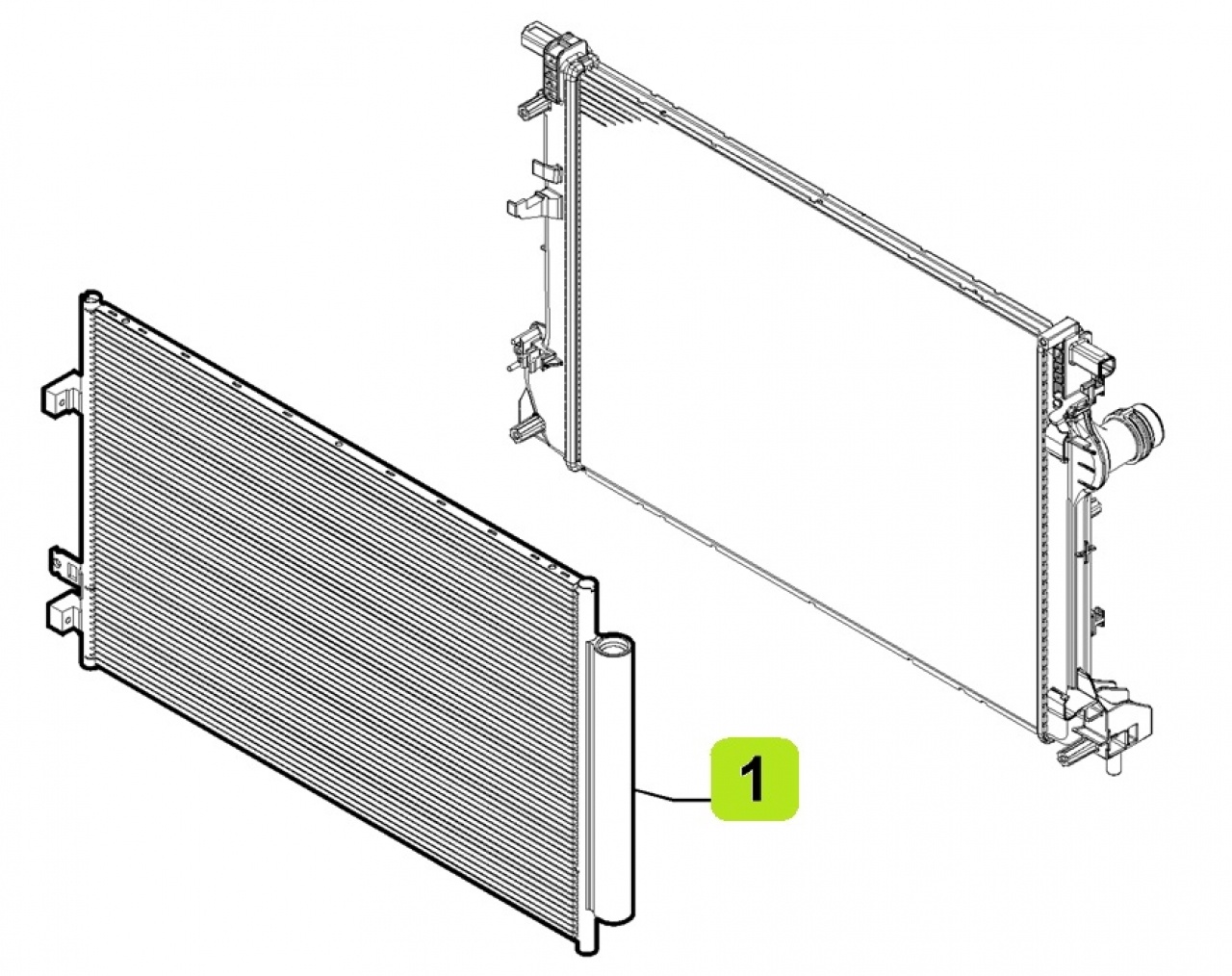 1