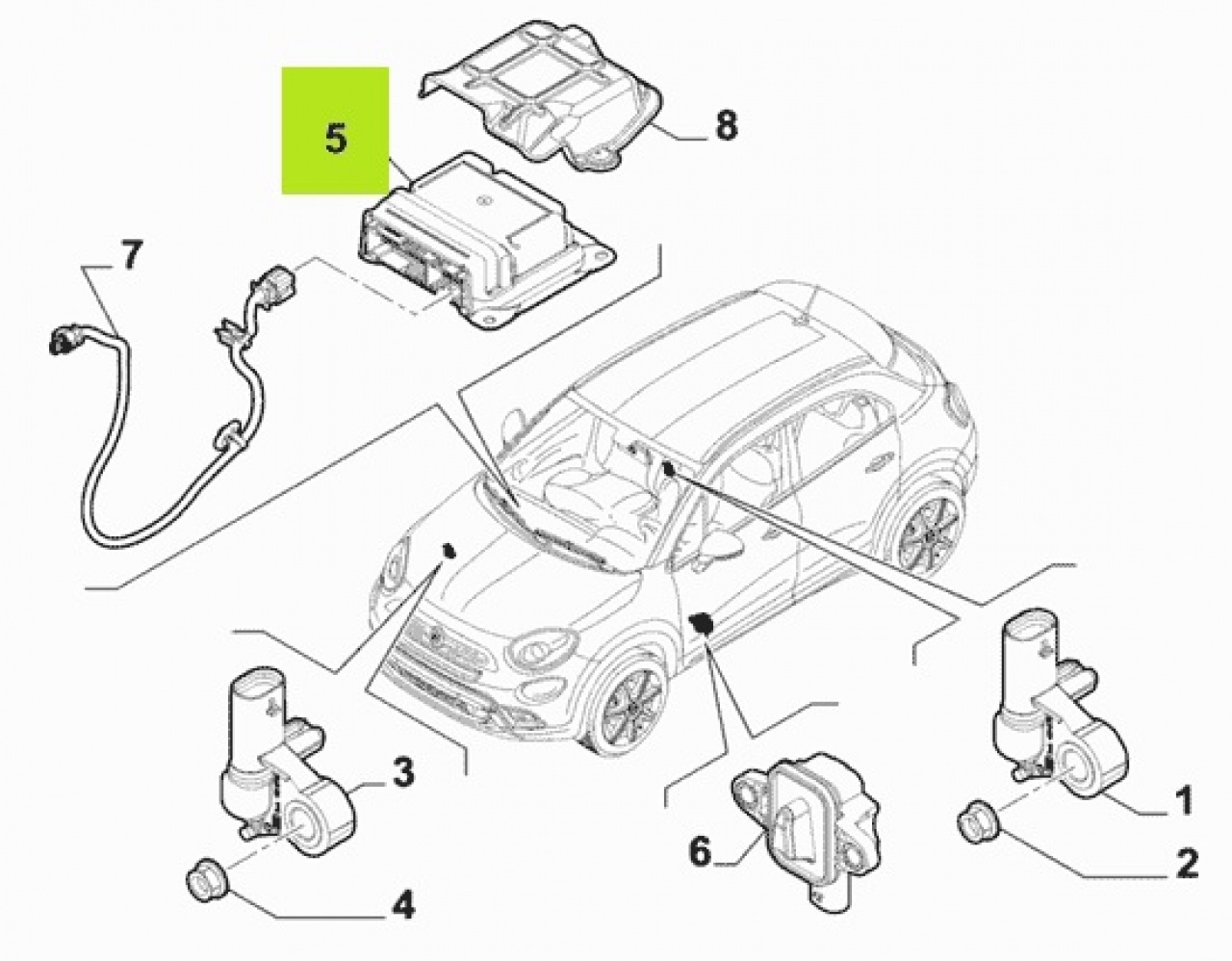 5
8
7
3
4
6
1
2