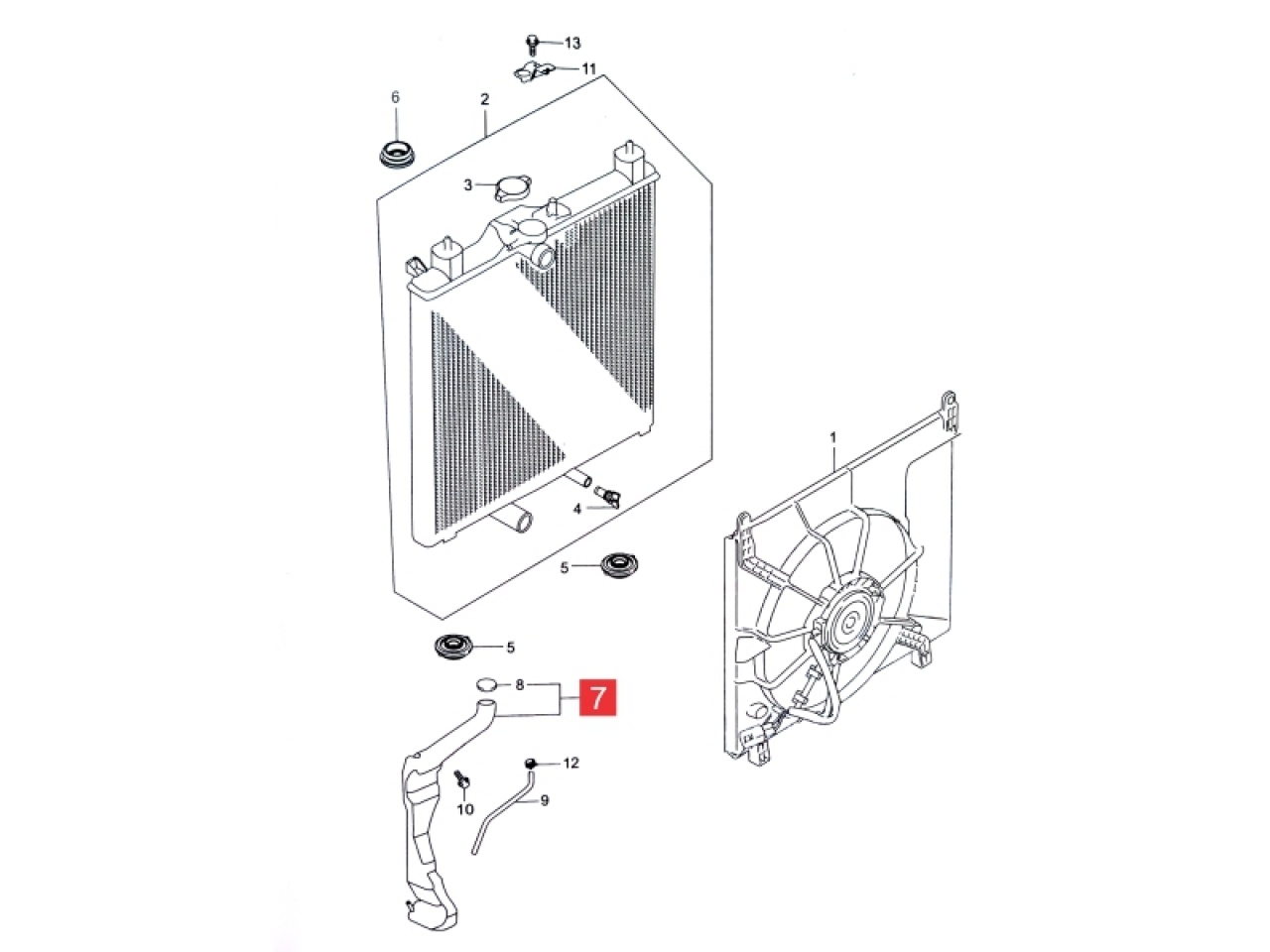 13
11
6
2
3
1
4
5
5
8
7
12
10
9